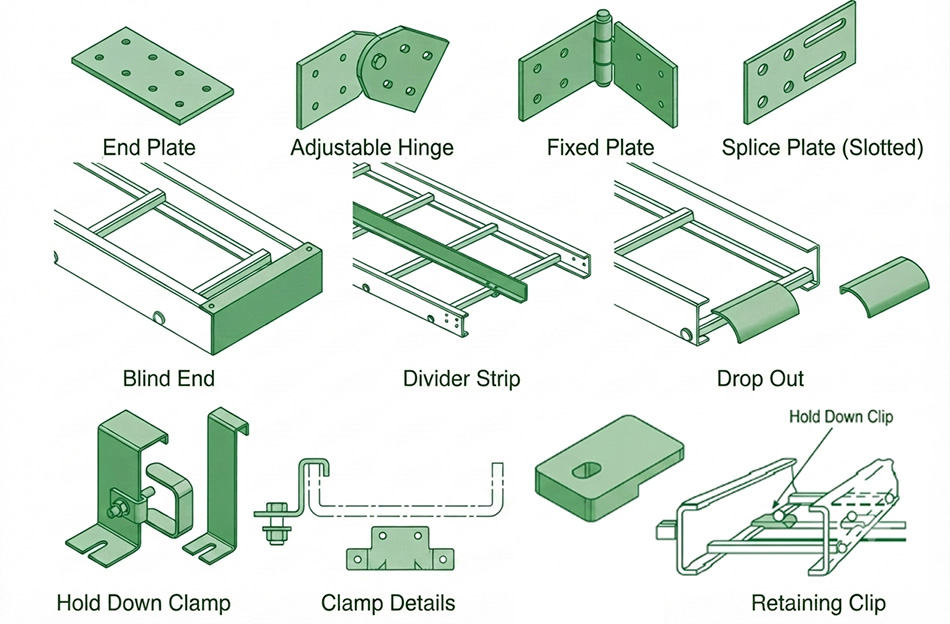 End Plate

Adjustable Hinge

Fixed Plate

Splice Plate (Slotted)

Blind End

Divider Strip

Drop Out

Hold Down Clip

Hold Down Clamp

Clamp Details

Retaining Clip